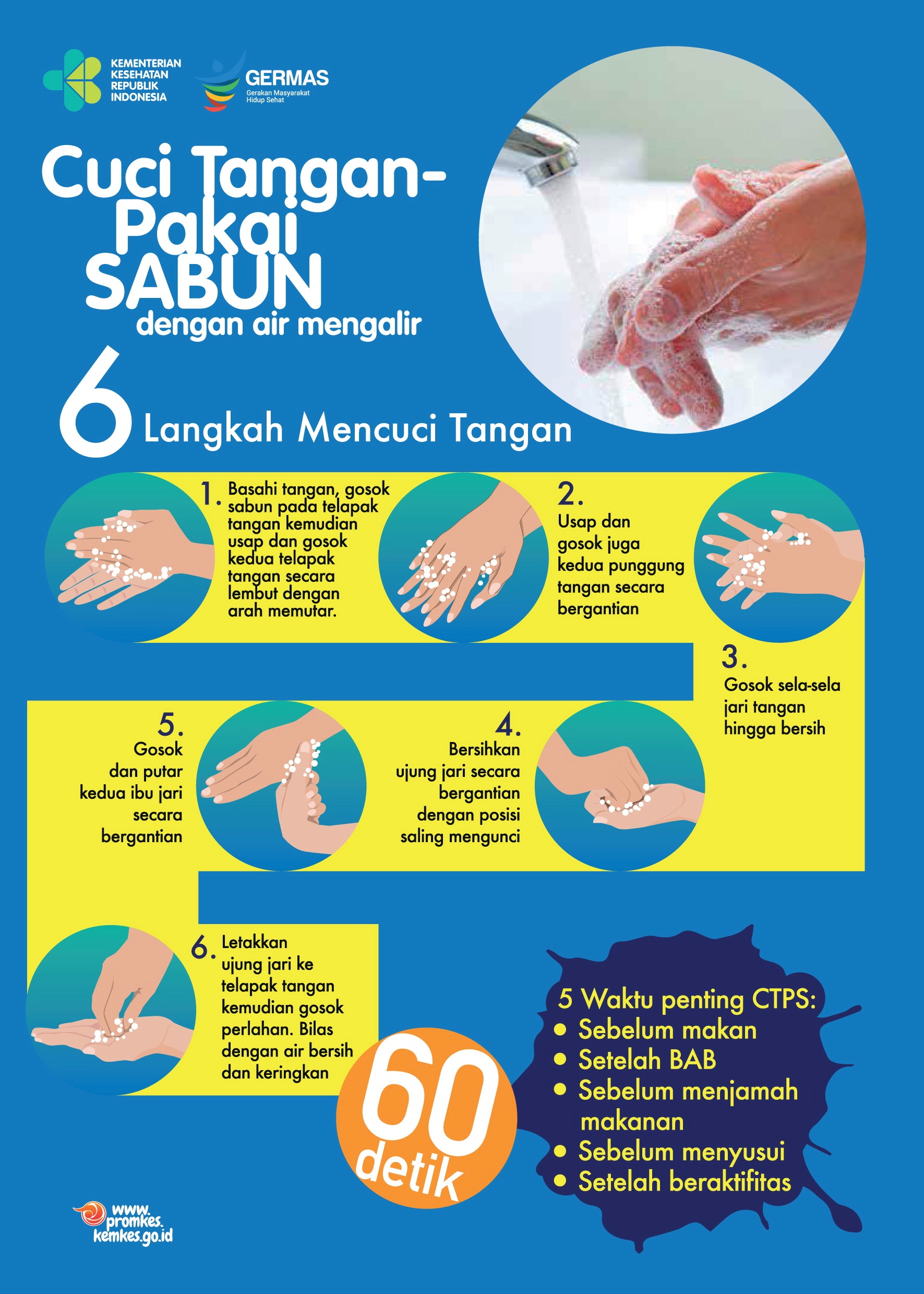 KEMENTERIAN KESEHATAN REPUBLIK INDONESIA

GERMAS
Gerakan Masyarakat Hidup Sehat

Cuci Tangan-Pakai SABUN
dengan air mengalir

6 Langkah Mencuci Tangan

1. Basahi tangan, gosok sabun pada telapak tangan kemudian usap dan gosok kedua telapak tangan secara lembut dengan arah memutar.

2. Usap dan gosok juga kedua punggung tangan secara bergantian

3. Gosok sela-sela jari tangan hingga bersih

4. Bersihkan ujung jari secara bergantian dengan posisi saling mengunci

5. Gosok dan putar kedua ibu jari secara bergantian

6. Letakkan ujung jari ke telapak tangan kemudian gosok perlahan. Bilas dengan air bersih dan keringkan

60 detik

5 Waktu penting CTPS:
• Sebelum makan
• Setelah BAB
• Sebelum menjamah makanan
• Sebelum menyusui
• Setelah beraktifitas

www.promkes.kemkes.go.id